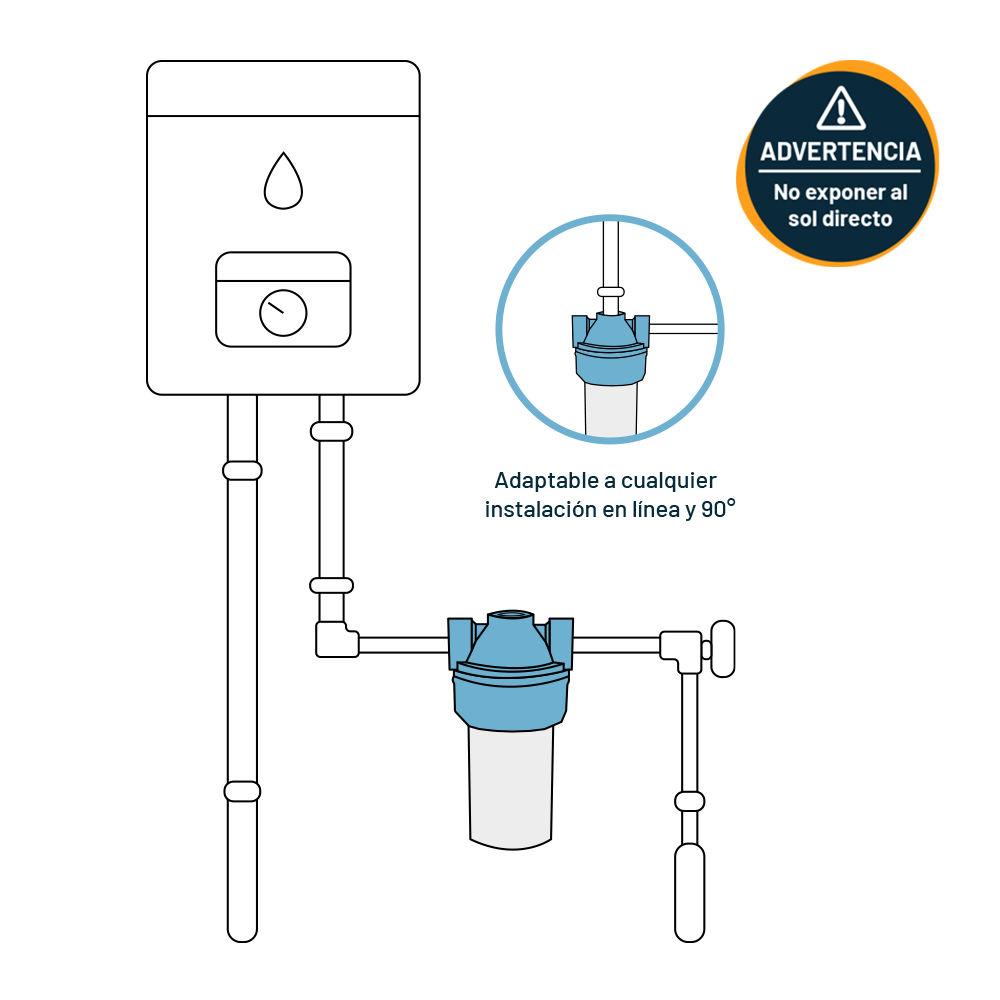 ADVERTENCIA
No exponer al sol directo

Adaptable a cualquier instalación en línea y 90°