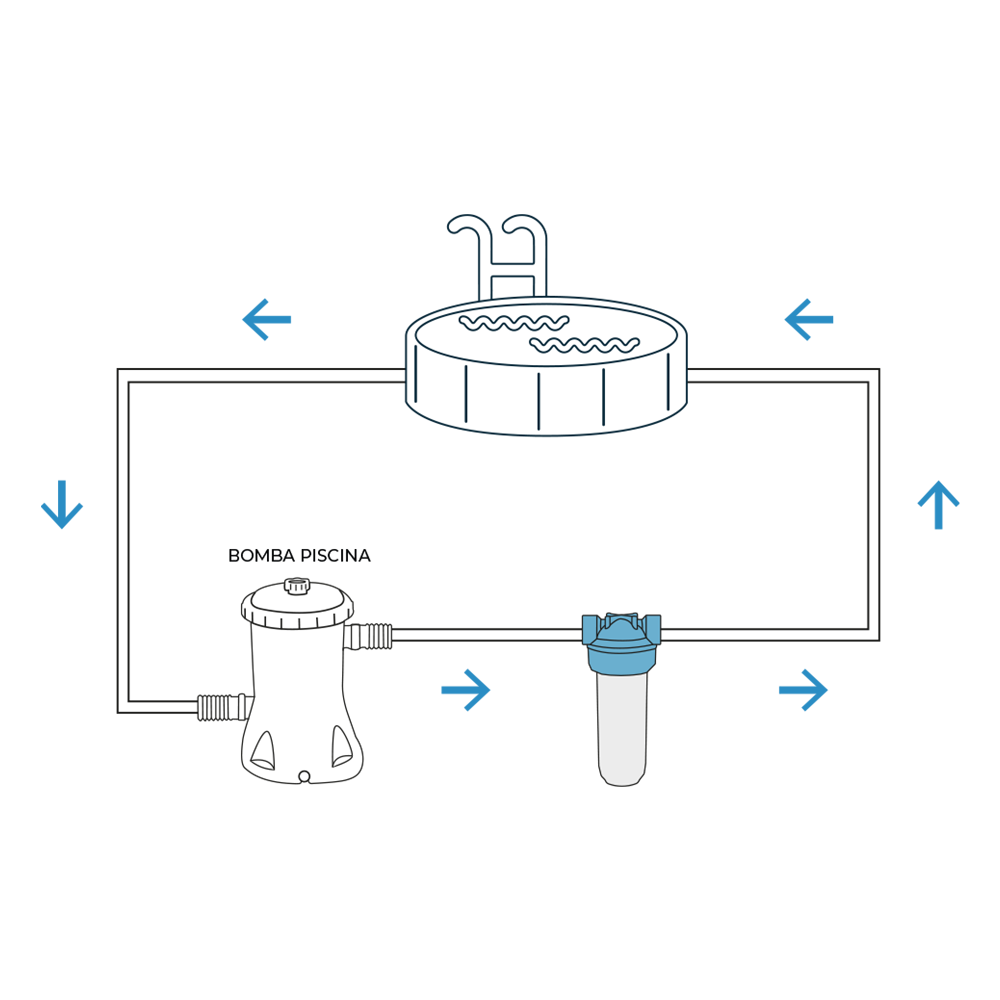 BOMBA PISCINA